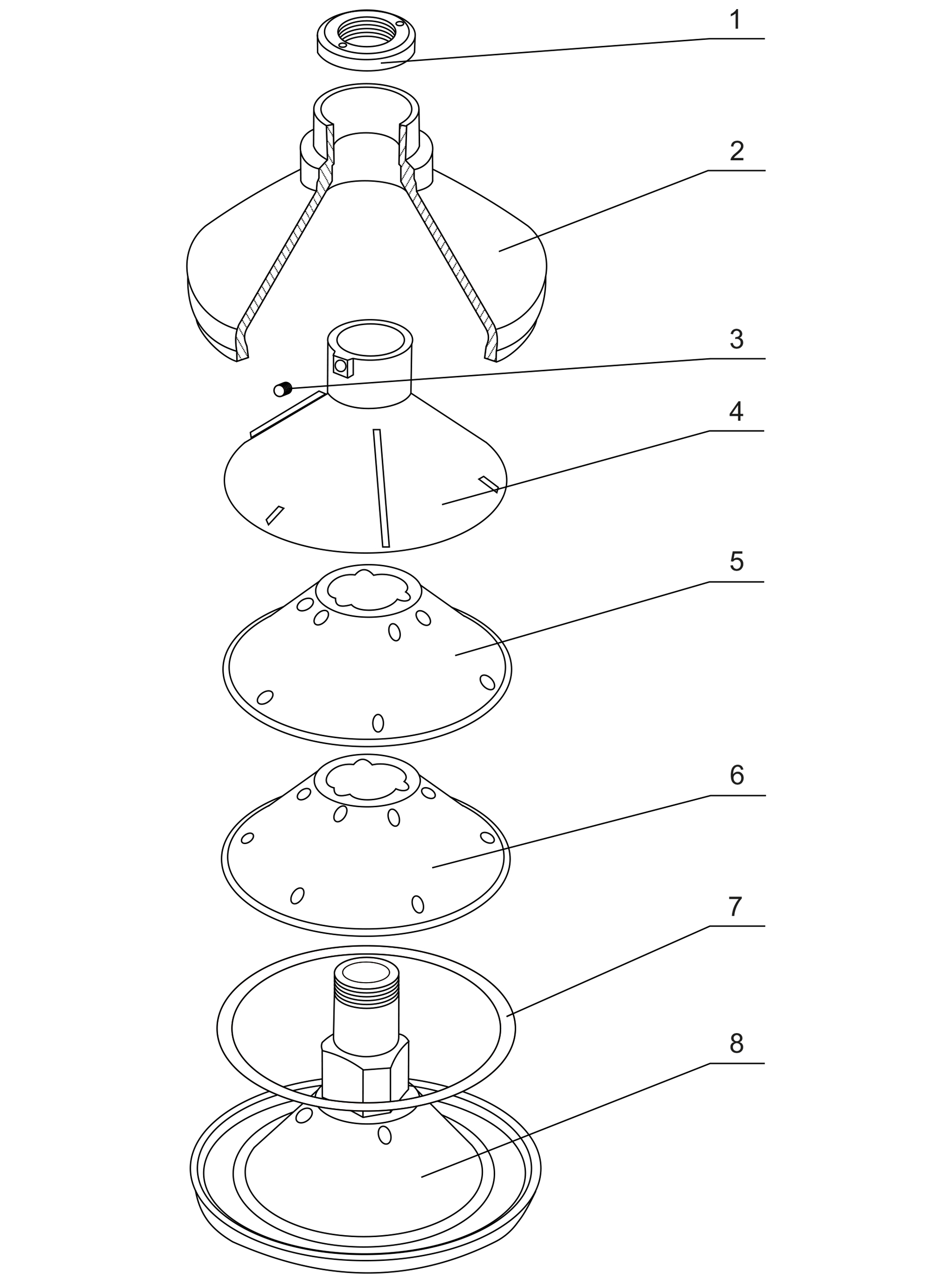 1

2

3

4

5

6

7

8