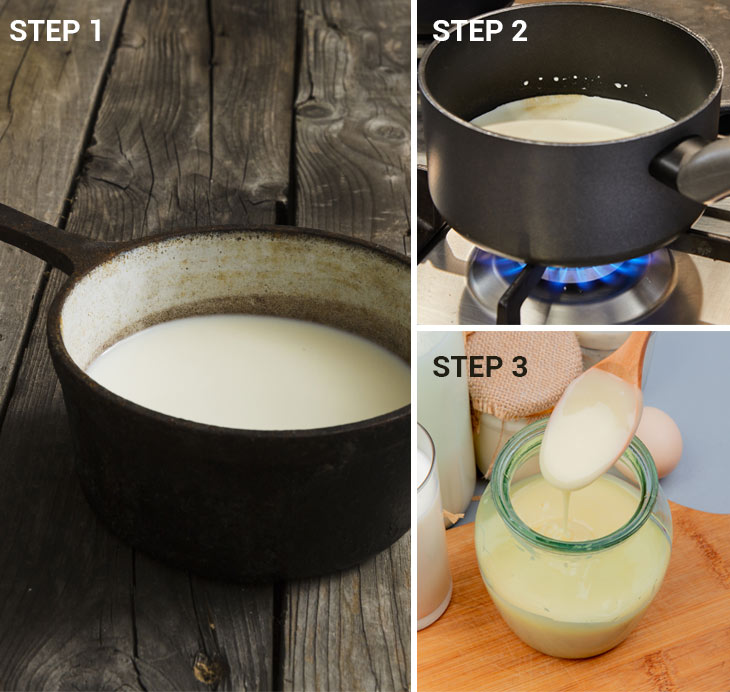 STEP 1

STEP 2

STEP 3